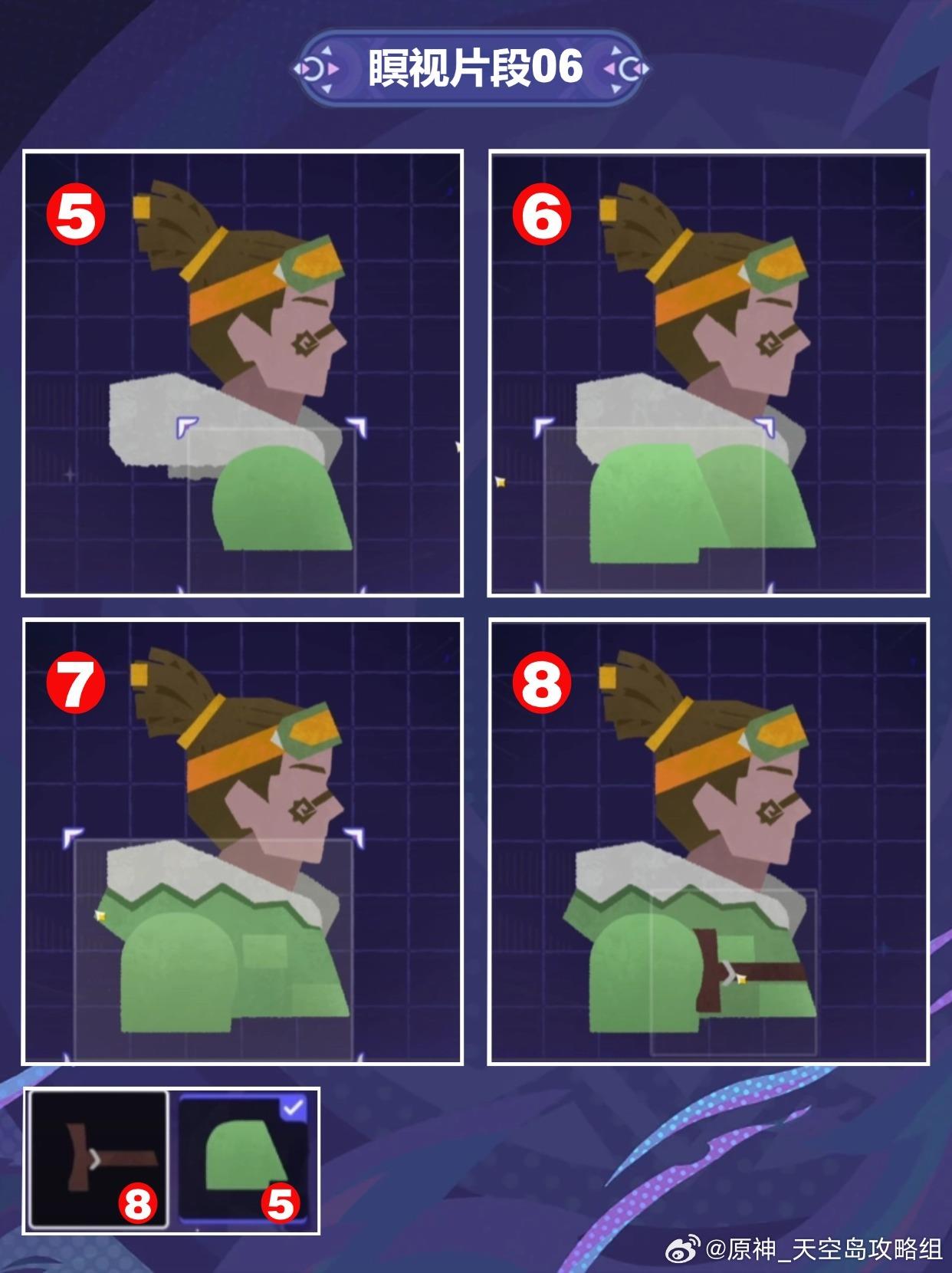 瞑视片段06

5

6

7

8

8

5

@原神_天空岛攻略组